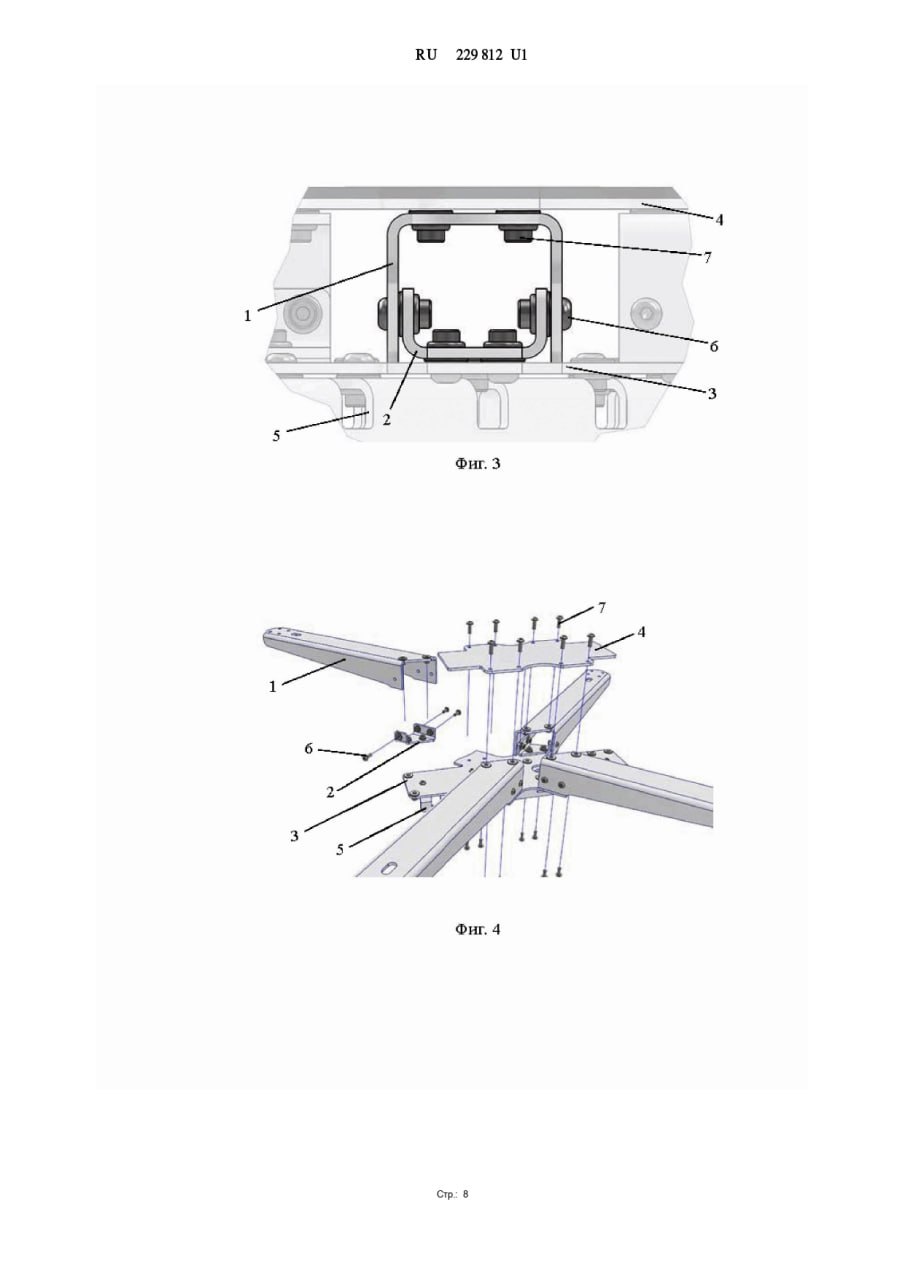 RU 229 812 U1

4
7
1
6
3
2
5

Фиг. 3

7
4
1
6
2
3
5

Фиг. 4

Стр.: 8