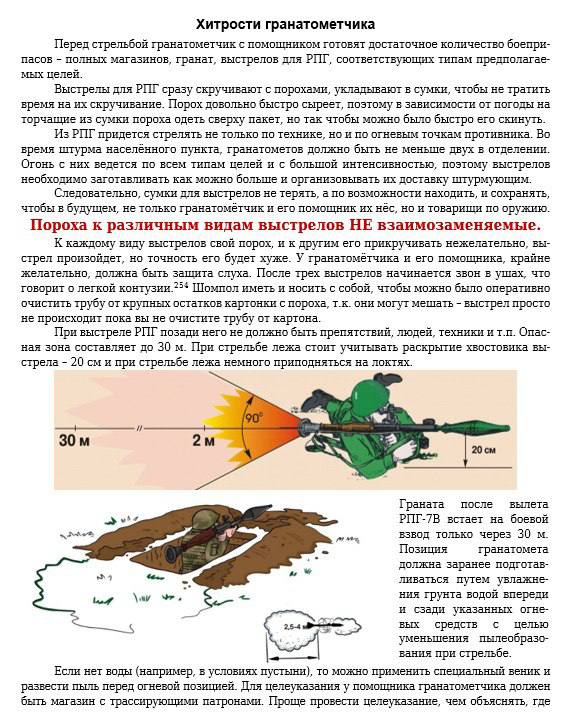 Хитрости гранатометчика

Перед стрельбой гранатометчик с помощником готовят достаточное количество боеприпасов – полных магазинов, гранат, выстрелов для РПГ, соответствующих типам предполагаемых целей.

Выстрелы для РПГ сразу скручивают с порохами, укладывают в сумки, чтобы не тратить время на их скручивание. Порох довольно быстро сыреет, поэтому в зависимости от погоды на торчащие из сумки пороха одеть сверху пакет, но так чтобы можно было быстро его скинуть.

Из РПГ придется стрелять не только по технике, но и по огневым точкам противника. Во время штурма населённого пункта, гранатометов должно быть не меньше двух в отделении. Огонь с них ведется по всем типам целей и с большой интенсивностью, поэтому выстрелов необходимо заготавливать как можно больше и организовывать их доставку штурмующим.

Следовательно, сумки для выстрелов не терять, а по возможности находить, и сохранять, чтобы в будущем, не только гранатомётчик и его помощник их нёс, но и товарищи по оружию.

Пороха к различным видам выстрелов НЕ взаимозаменяемые.

К каждому виду выстрелов свой порох, и к другим его прикручивать нежелательно, выстрел произойдет, но точность его будет хуже. У гранатомётчика и его помощника, крайне желательно, должна быть защита слуха. После трех выстрелов начинается звон в ушах, что говорит о легкой контузии.$^{254}$ Шомпол иметь и носить с собой, чтобы можно было оперативно очистить трубу от крупных остатков картонки с пороха, т.к. они могут мешать – выстрел просто не происходит пока вы не очистите трубу от картона.

При выстреле РПГ позади него не должно быть препятствий, людей, техники и т.п. Опасная зона составляет до 30 м. При стрельбе лежа стоит учитывать раскрытие хвостовика выстрела – 20 см и при стрельбе лежа немного приподняться на локтях.

30 м
2 м
90°
20 см

2,5–4

Граната после вылета РПГ-7В встает на боевой взвод только через 30 м. Позиция гранатомета должна заранее подготавливаться путем увлажнения грунта водой впереди и сзади указанных огневых средств с целью уменьшения пылеобразования при стрельбе.

Если нет воды (например, в условиях пустыни), то можно применить специальный веник и развести пыль перед огневой позицией. Для целеуказания у помощника гранатометчика должен быть магазин с трассирующими патронами. Проще провести целеуказание, чем объяснять, где