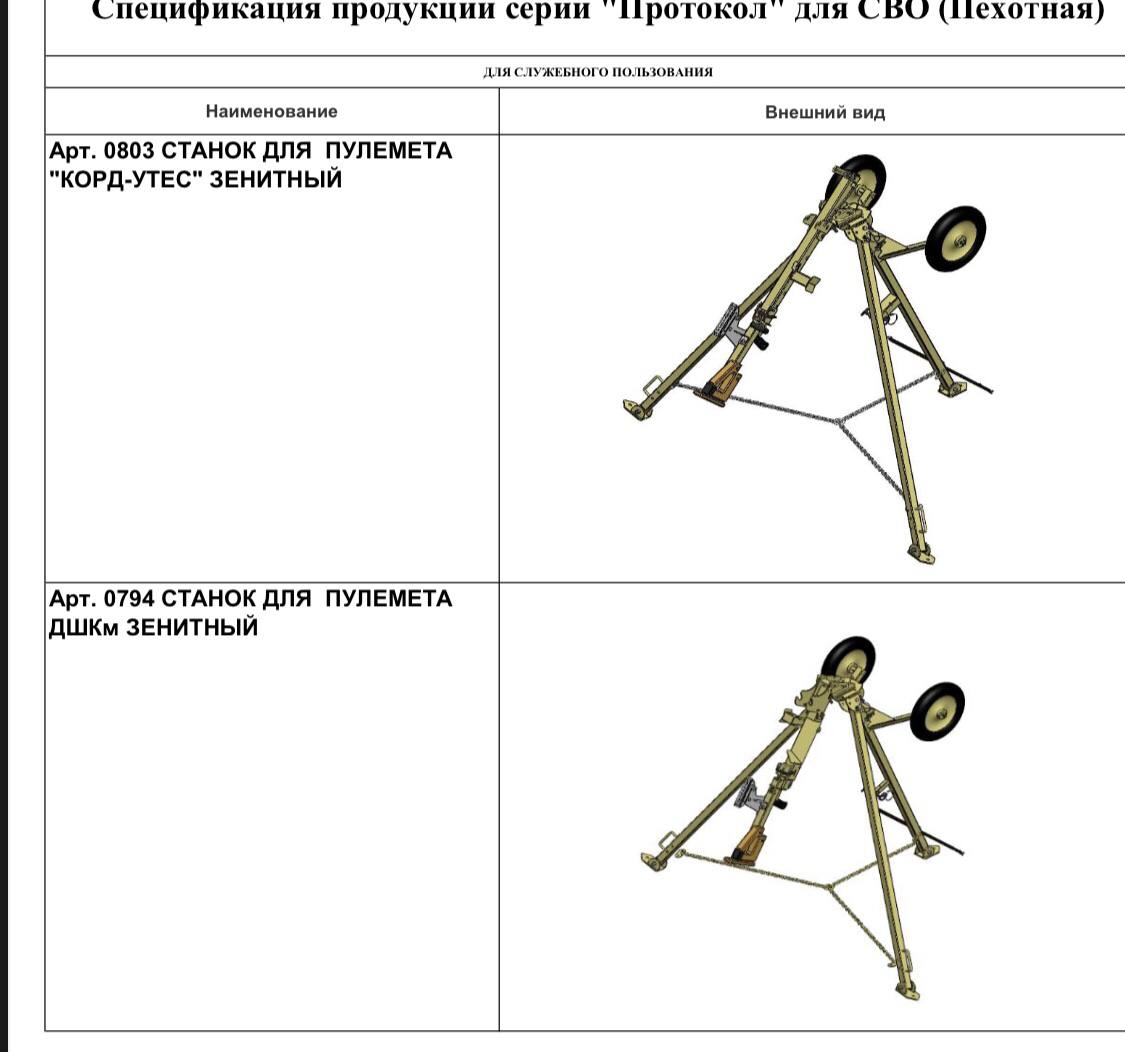 Спецификация продукции серии "Протокол" для СВО (Пехотная)

ДЛЯ СЛУЖЕБНОГО ПОЛЬЗОВАНИЯ

| Наименование | Внешний вид |
|---|---|
| Арт. 0803 СТАНОК ДЛЯ ПУЛЕМЕТА "КОРД-УТЕС" ЗЕНИТНЫЙ | |
| Арт. 0794 СТАНОК ДЛЯ ПУЛЕМЕТА ДШКм ЗЕНИТНЫЙ | |