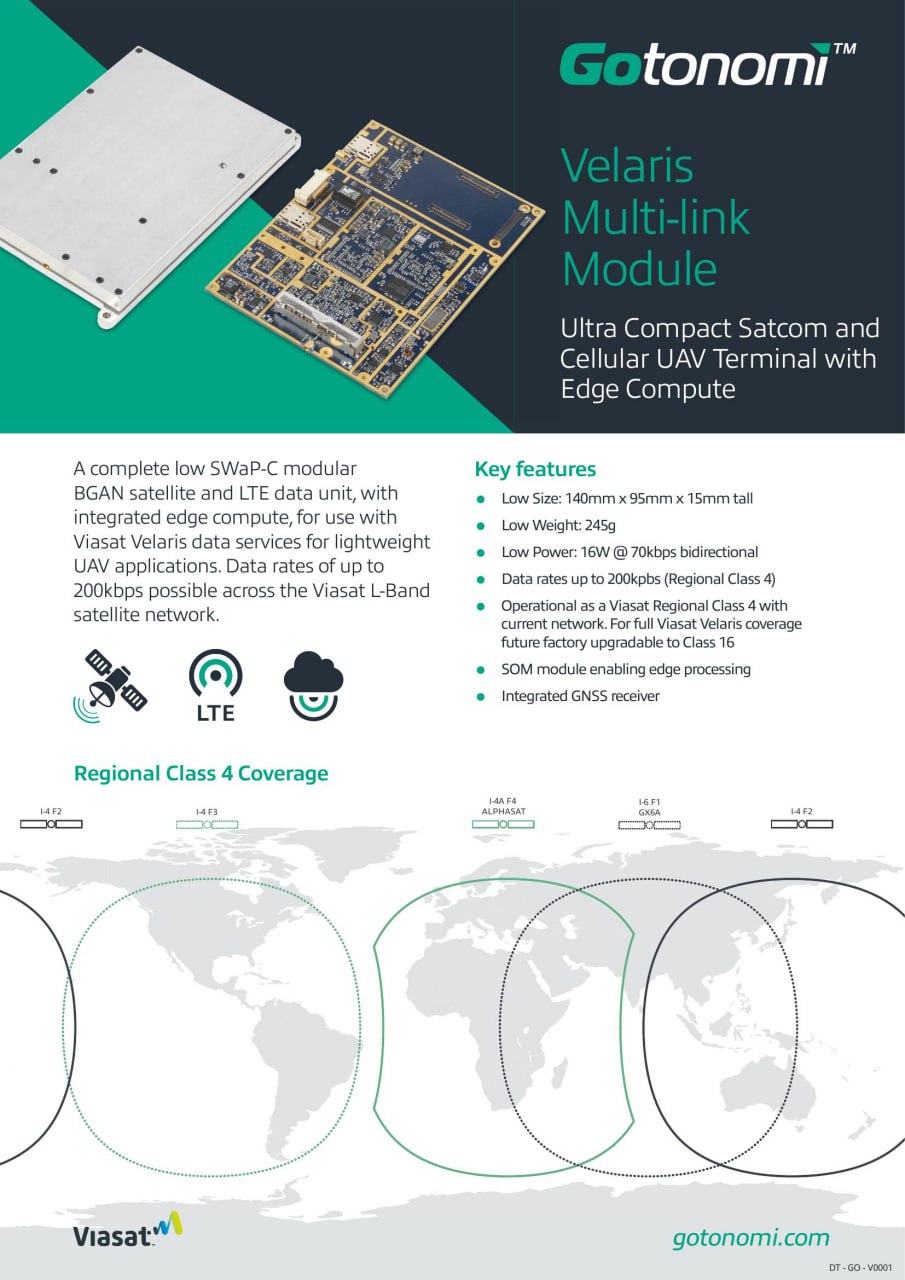 Gotonomi™

Velaris Multi-link Module

Ultra Compact Satcom and Cellular UAV Terminal with Edge Compute

A complete low SWaP-C modular BGAN satellite and LTE data unit, with integrated edge compute, for use with Viasat Velaris data services for lightweight UAV applications. Data rates of up to 200kbps possible across the Viasat L-Band satellite network.

LTE

Key features

- Low Size: 140mm x 95mm x 15mm tall
- Low Weight: 245g
- Low Power: 16W @ 70kbps bidirectional
- Data rates up to 200kpbs (Regional Class 4)
- Operational as a Viasat Regional Class 4 with current network. For full Viasat Velaris coverage future factory upgradable to Class 16
- SOM module enabling edge processing
- Integrated GNSS receiver

Regional Class 4 Coverage

I-4 F2

I-4 F3

I-4A F4
ALPHASAT

I-6 F1
GX6A

I-4 F2

Viasat

gotonomi.com

DT - GO - V0001