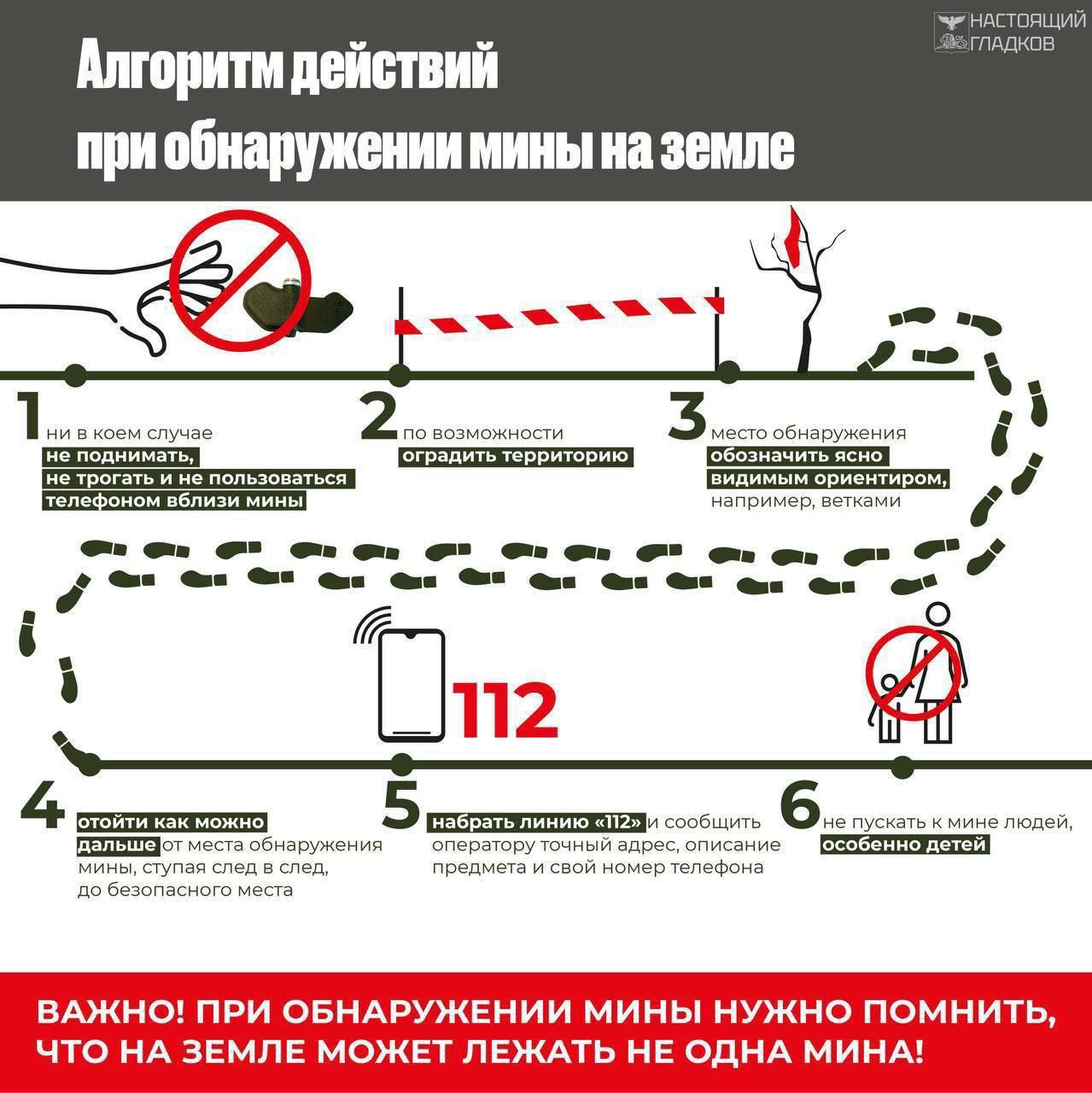 НАСТОЯЩИЙ ГЛАДКОВ

Алгоритм действий при обнаружении мины на земле

1 ни в коем случае не поднимать, не трогать и не пользоваться телефоном вблизи мины

2 по возможности оградить территорию

3 место обнаружения обозначить ясно видимым ориентиром, например, ветками

112

4 отойти как можно дальше от места обнаружения мины, ступая след в след, до безопасного места

5 набрать линию «112» и сообщить оператору точный адрес, описание предмета и свой номер телефона

6 не пускать к мине людей, особенно детей

ВАЖНО! ПРИ ОБНАРУЖЕНИИ МИНЫ НУЖНО ПОМНИТЬ, ЧТО НА ЗЕМЛЕ МОЖЕТ ЛЕЖАТЬ НЕ ОДНА МИНА!